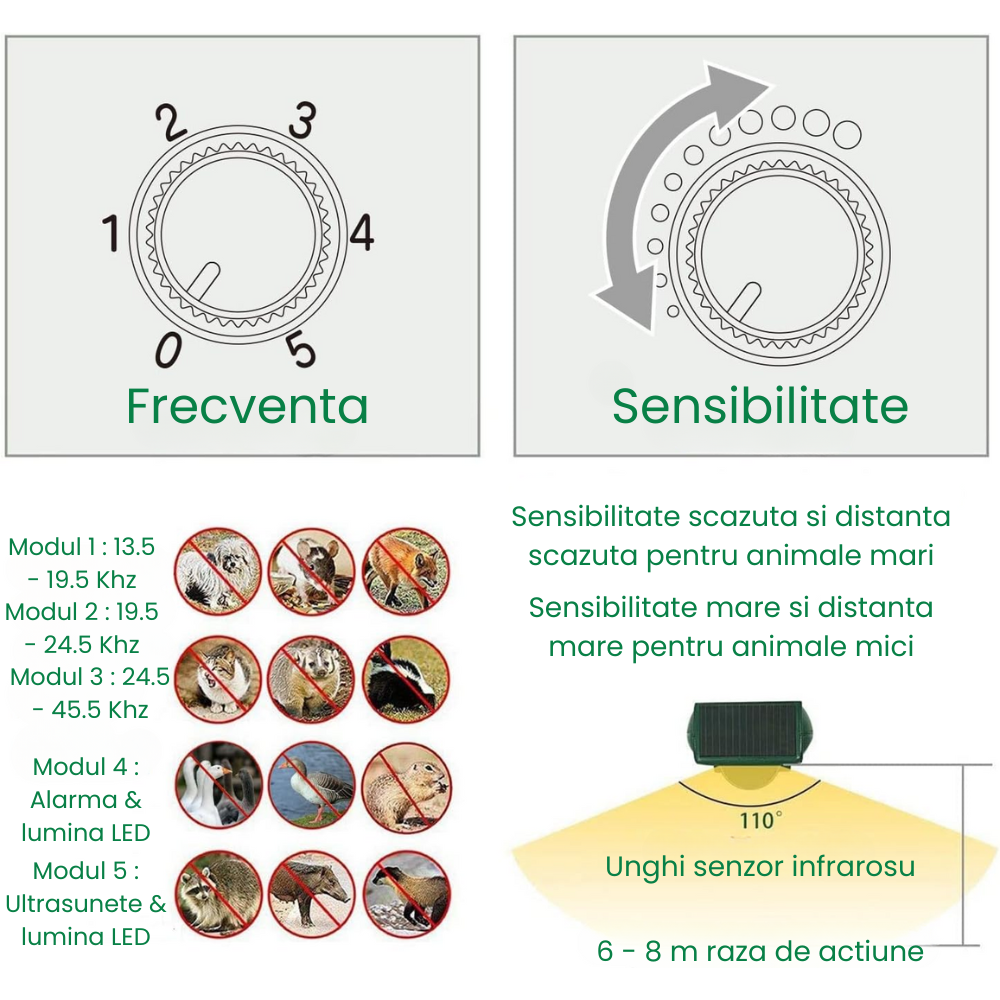 2 3
1 4
0 5

Frecventa

Sensibilitate

Modul 1 : 13.5 - 19.5 Khz
Modul 2 : 19.5 - 24.5 Khz
Modul 3 : 24.5 - 45.5 Khz

Modul 4 : Alarma & lumina LED

Modul 5 : Ultrasunete & lumina LED

Sensibilitate scazuta si distanta scazuta pentru animale mari

Sensibilitate mare si distanta mare pentru animale mici

110°

Unghi senzor infrarosu

6 - 8 m raza de actiune