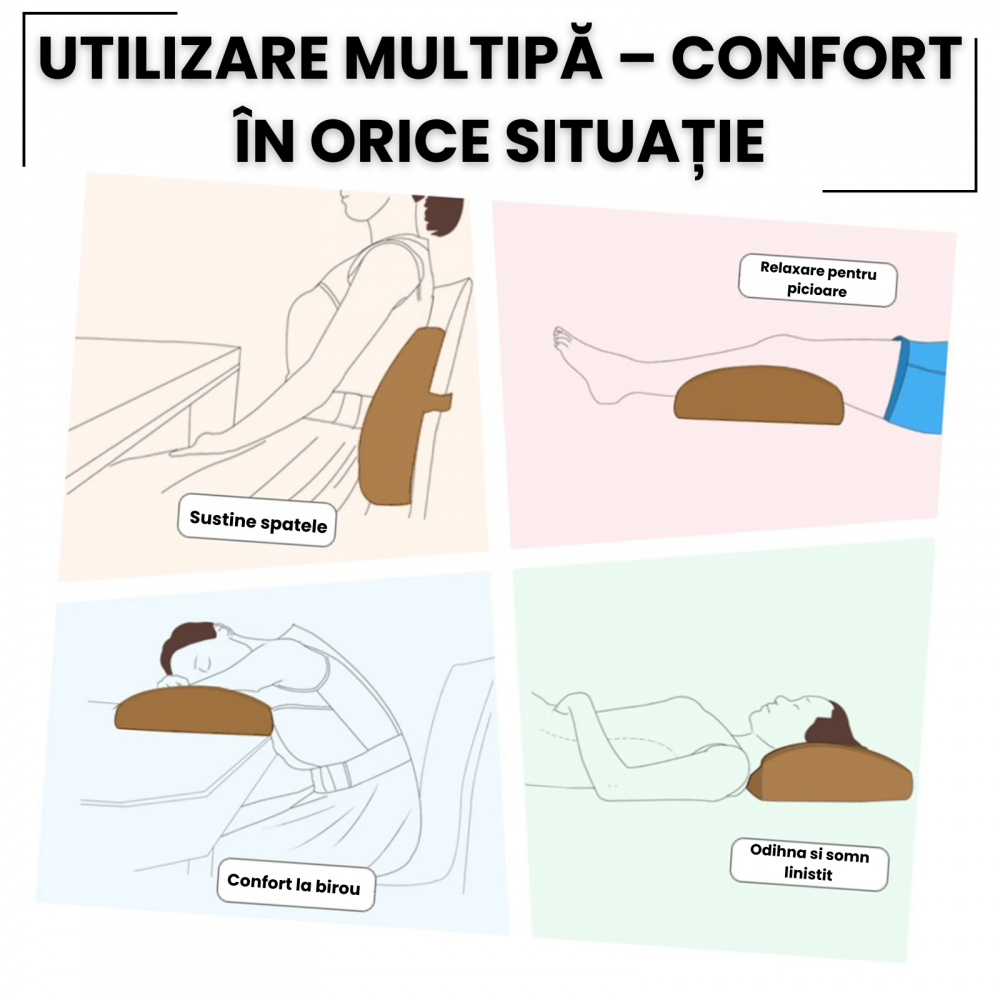 UTILIZARE MULTIPĂ – CONFORT ÎN ORICE SITUAȚIE

Sustine spatele

Relaxare pentru picioare

Confort la birou

Odihna si somn linistit