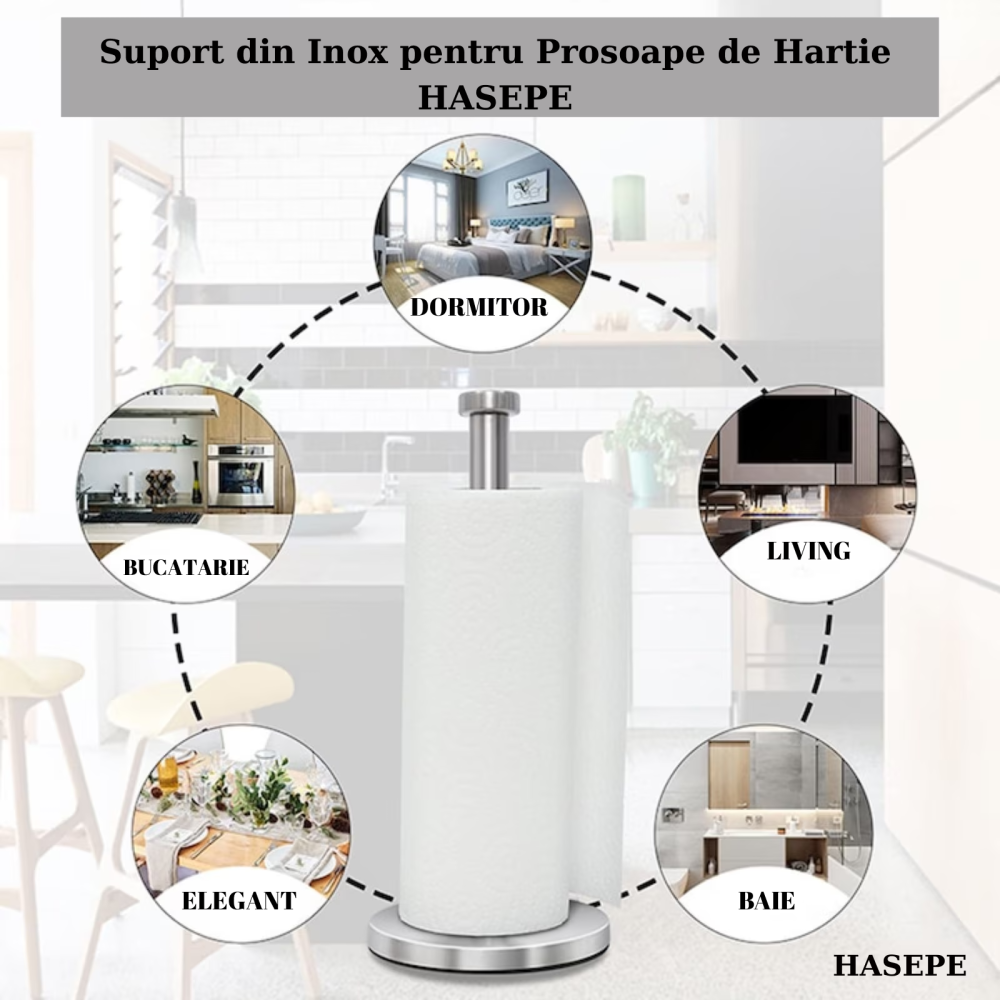 Suport din Inox pentru Prosoape de Hartie HASEPE

DORMITOR

BUCATARIE

LIVING

ELEGANT

BAIE

HASEPE