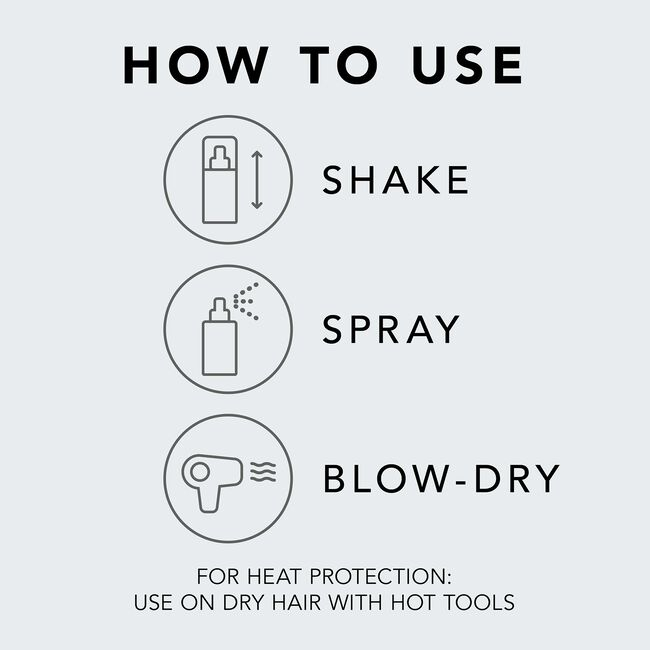 HOW TO USE

SHAKE

SPRAY

BLOW-DRY

FOR HEAT PROTECTION:
USE ON DRY HAIR WITH HOT TOOLS