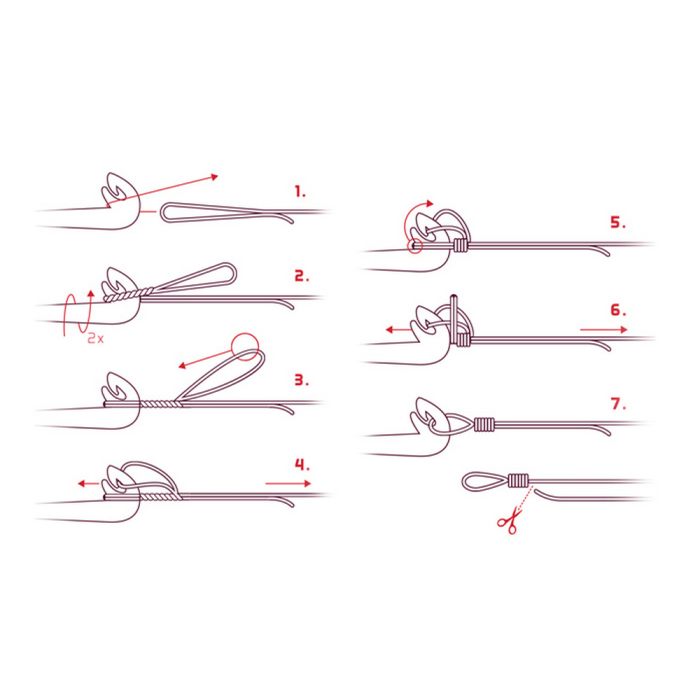 1.

2.

2x

3.

4.

5.

6.

7.