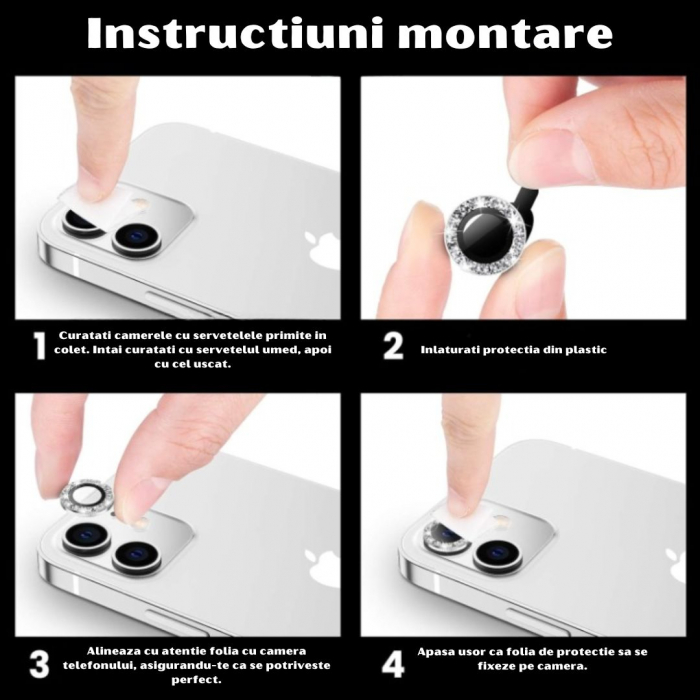 Instructiuni montare

1 Curatati camerele cu servetelele primite in colet. Intai curatati cu servetelul umed, apoi cu cel uscat.

2 Inlaturati protectia din plastic

3 Alineaza cu atentie folia cu camera telefonului, asigurandu-te ca se potriveste perfect.

4 Apasa usor ca folia de protectie sa se fixeze pe camera.