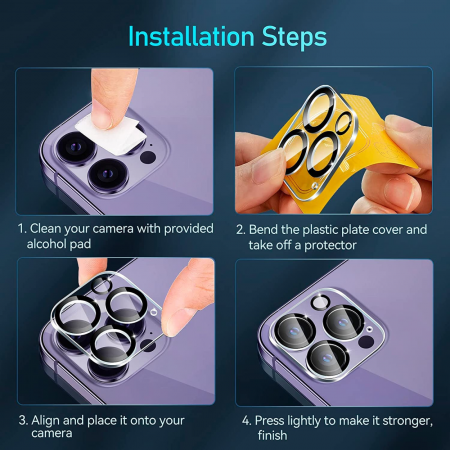 Installation Steps

1. Clean your camera with provided alcohol pad

2. Bend the plastic plate cover and take off a protector

3. Align and place it onto your camera

4. Press lightly to make it stronger, finish