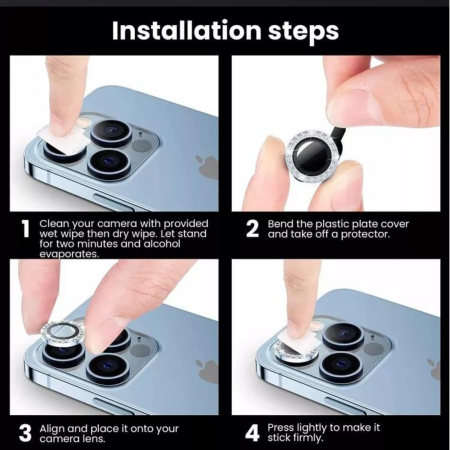 Installation steps

1 Clean your camera with provided wet wipe then dry wipe. Let stand for two minutes and alcohol evaporates.

2 Bend the plastic plate cover and take off a protector.

3 Align and place it onto your camera lens.

4 Press lightly to make it stick firmly.