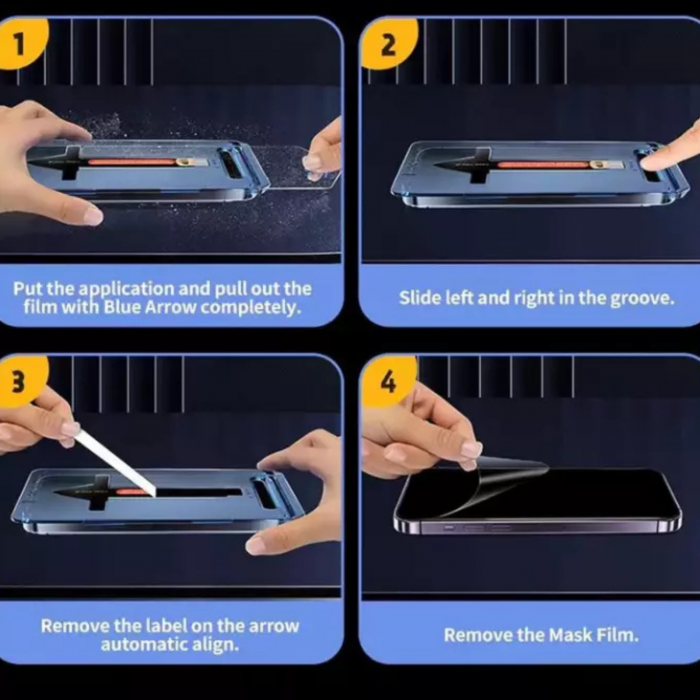 1

Put the application and pull out the film with Blue Arrow completely.

2

Slide left and right in the groove.

3

Remove the label on the arrow automatic align.

4

Remove the Mask Film.