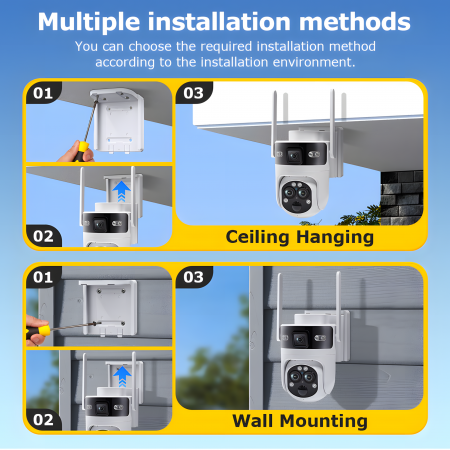 Multiple installation methods

You can choose the required installation method according to the installation environment.

01

02

03

Ceiling Hanging

01

02

03

Wall Mounting