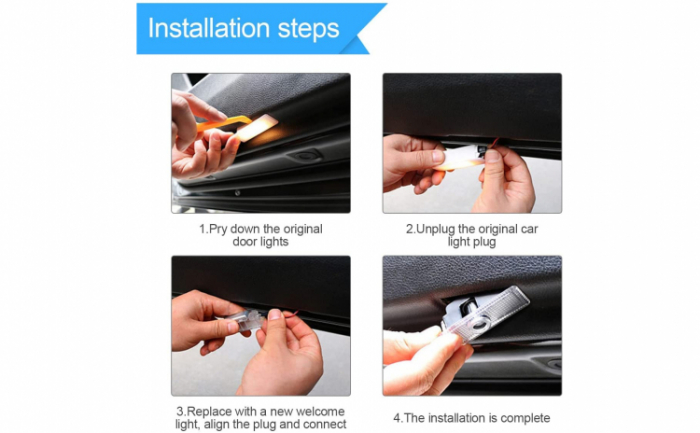 Installation steps

1.Pry down the original door lights

2.Unplug the original car light plug

3.Replace with a new welcome light, align the plug and connect

4.The installation is complete