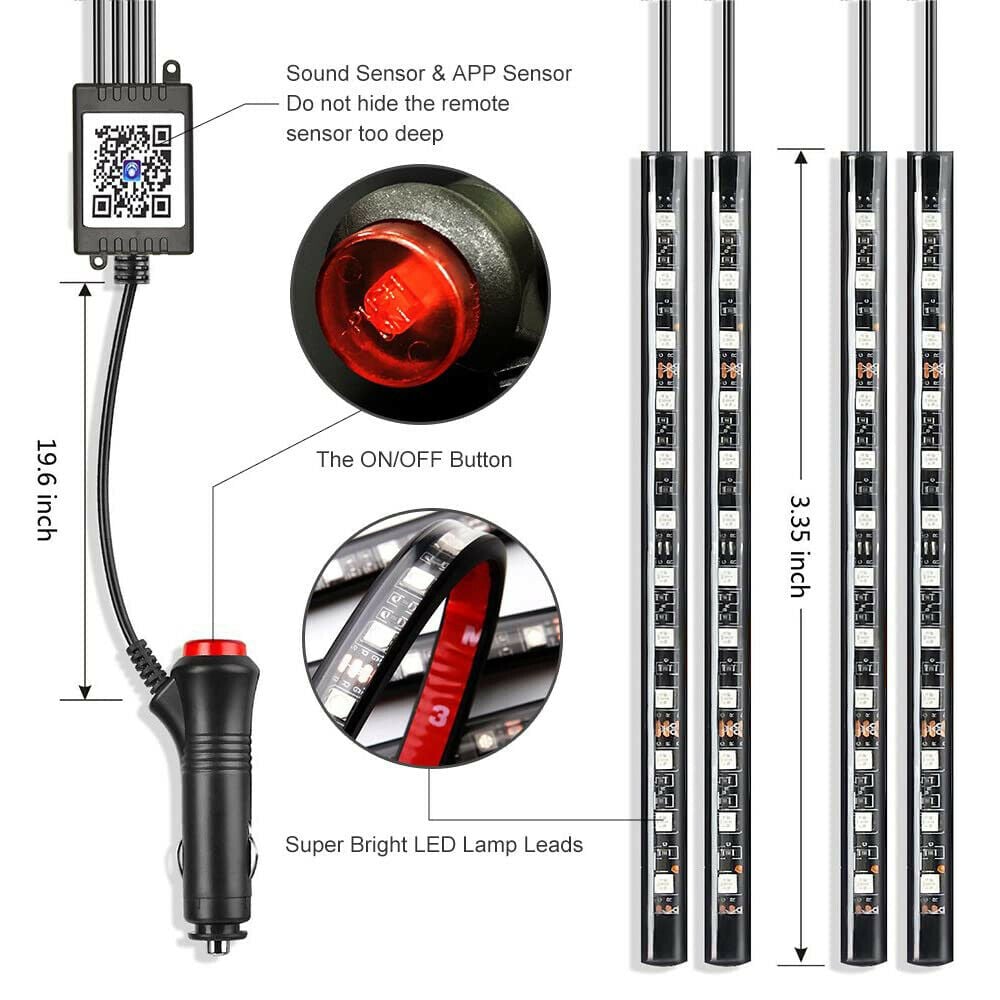 Sound Sensor & APP Sensor
Do not hide the remote sensor too deep

19.6 inch

The ON/OFF Button

3.35 inch

2

3

Super Bright LED Lamp Leads