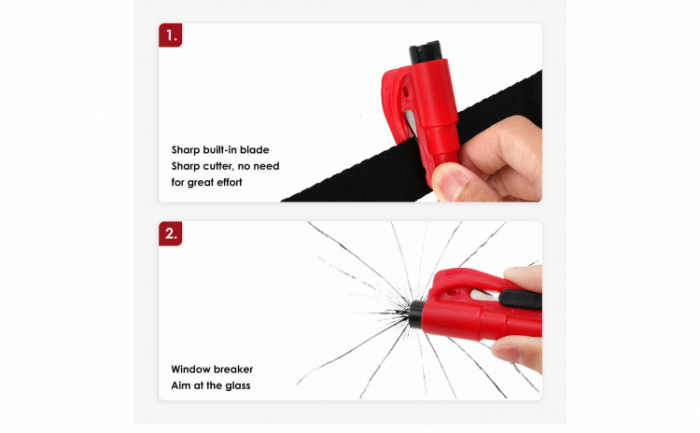 1.

Sharp built-in blade
Sharp cutter, no need for great effort

2.

Window breaker
Aim at the glass