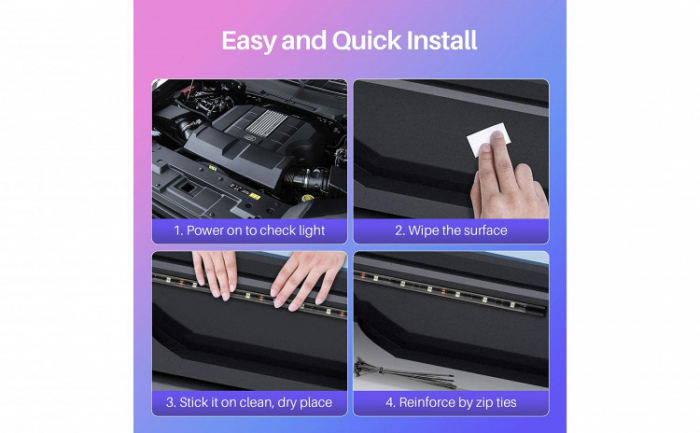 Easy and Quick Install

1. Power on to check light

2. Wipe the surface

3. Stick it on clean, dry place

4. Reinforce by zip ties