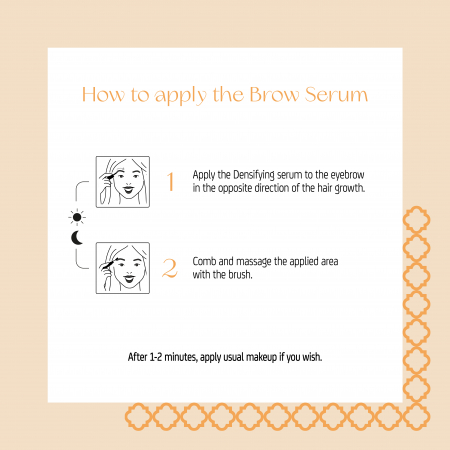 How to apply the Brow Serum

1 Apply the Densifying serum to the eyebrow in the opposite direction of the hair growth.

2 Comb and massage the applied area with the brush.

After 1-2 minutes, apply usual makeup if you wish.