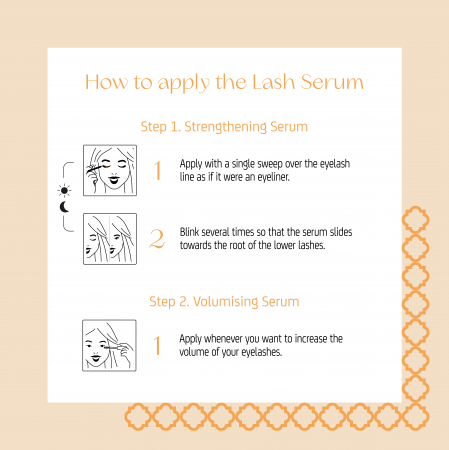 How to apply the Lash Serum

Step 1. Strengthening Serum

1 Apply with a single sweep over the eyelash line as if it were an eyeliner.

2 Blink several times so that the serum slides towards the root of the lower lashes.

Step 2. Volumising Serum

1 Apply whenever you want to increase the volume of your eyelashes.