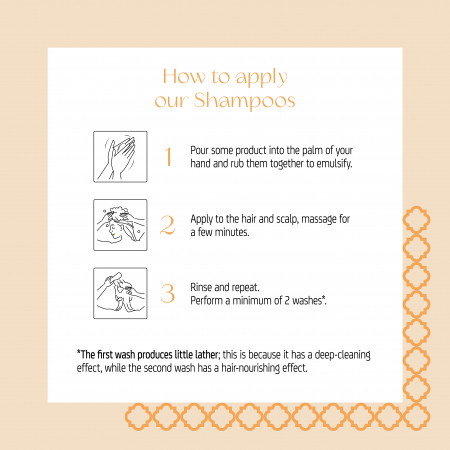 How to apply our Shampoos

1 Pour some product into the palm of your hand and rub them together to emulsify.

2 Apply to the hair and scalp, massage for a few minutes.

3 Rinse and repeat.
Perform a minimum of 2 washes*.

*The first wash produces little lather; this is because it has a deep-cleaning effect, while the second wash has a hair-nourishing effect.