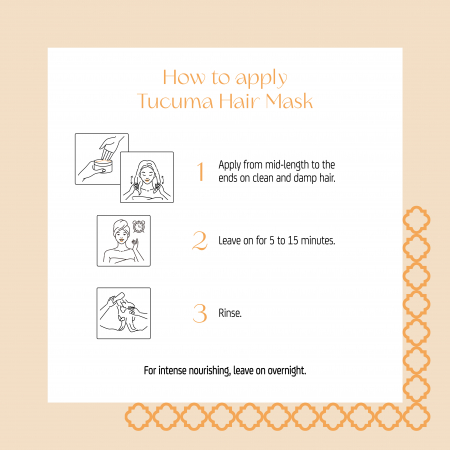 How to apply
Tucuma Hair Mask

1 Apply from mid-length to the ends on clean and damp hair.

2 Leave on for 5 to 15 minutes.

3 Rinse.

For intense nourishing, leave on overnight.