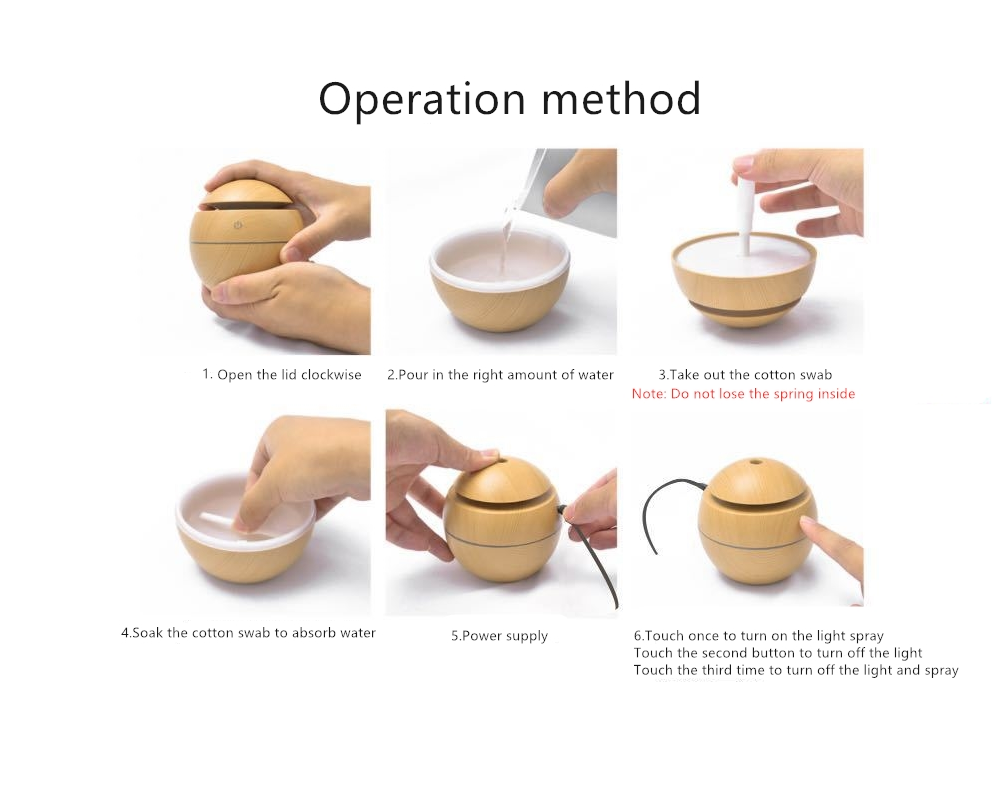 Operation method

1. Open the lid clockwise

2.Pour in the right amount of water

3.Take out the cotton swab
Note: Do not lose the spring inside

4.Soak the cotton swab to absorb water

5.Power supply

6.Touch once to turn on the light spray
Touch the second button to turn off the light
Touch the third time to turn off the light and spray