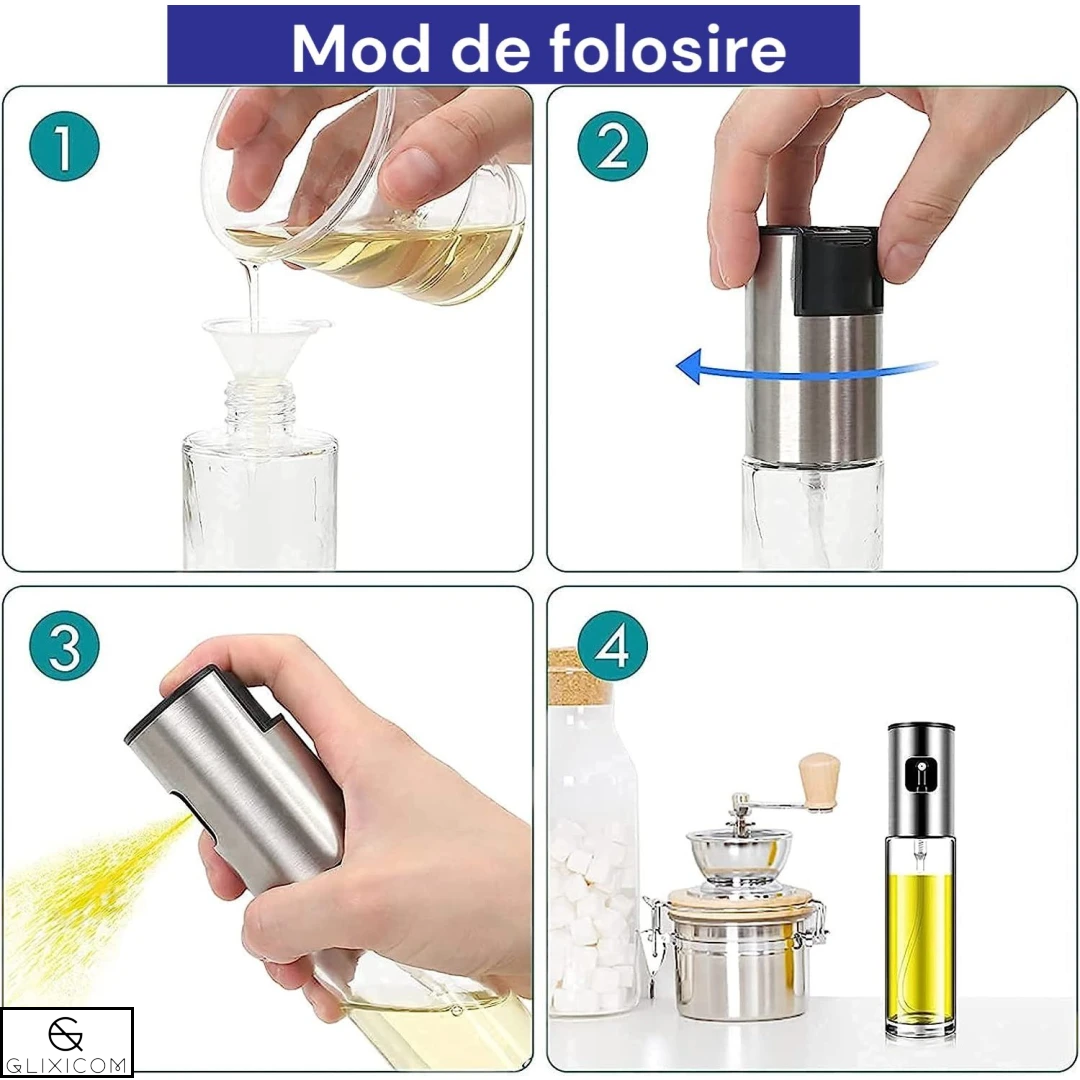 Mod de folosire

1

2

3

4

GLIXICOM