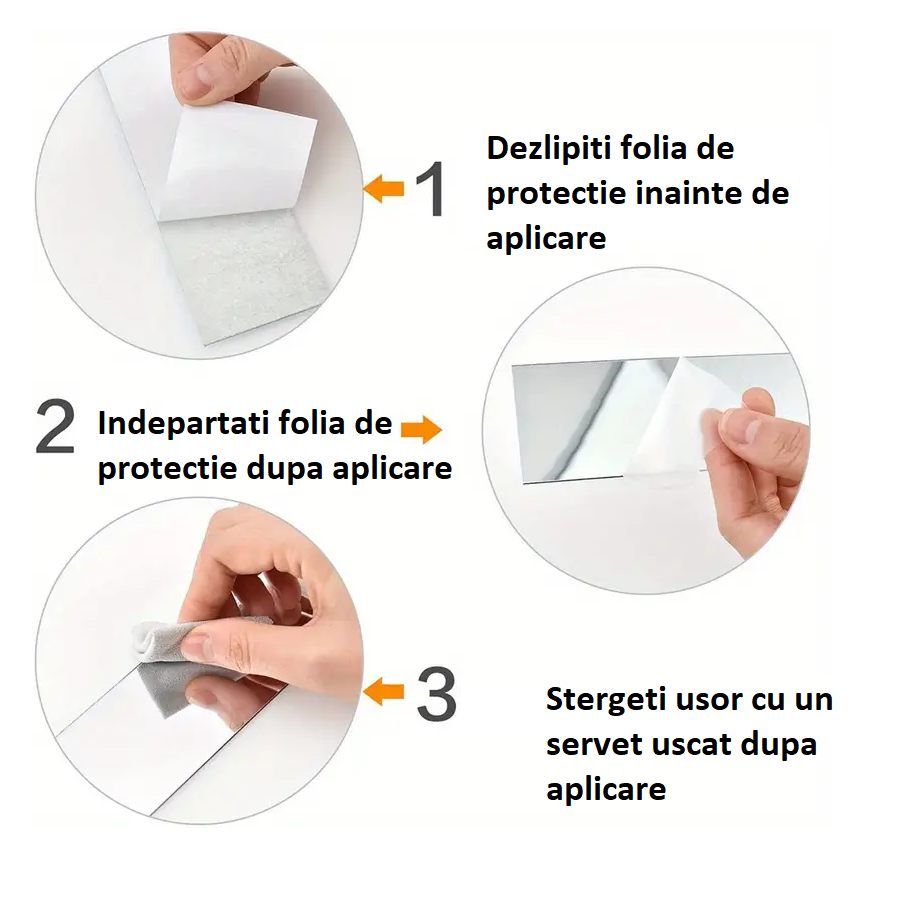 1

Dezlipiti folia de protectie inainte de aplicare

2

Indepartati folia de protectie dupa aplicare

3

Stergeti usor cu un servet uscat dupa aplicare