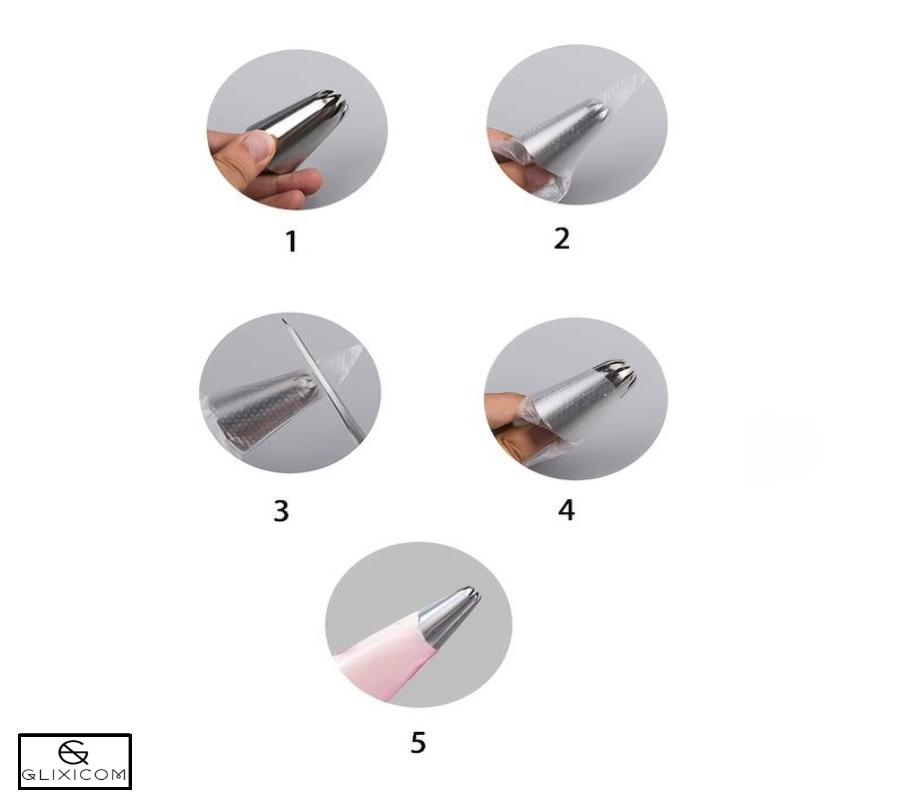 1

2

3

4

5

GLIXICOM