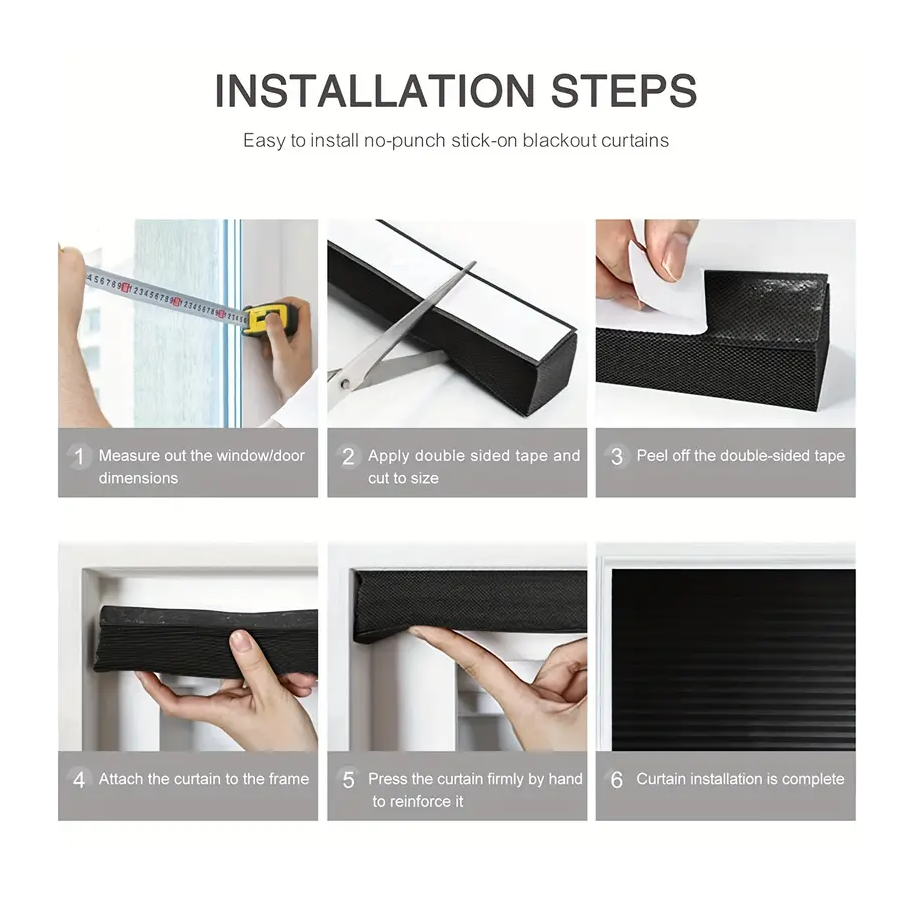 INSTALLATION STEPS

Easy to install no-punch stick-on blackout curtains

1 Measure out the window/door dimensions

2 Apply double sided tape and cut to size

3 Peel off the double-sided tape

4 Attach the curtain to the frame

5 Press the curtain firmly by hand to reinforce it

6 Curtain installation is complete