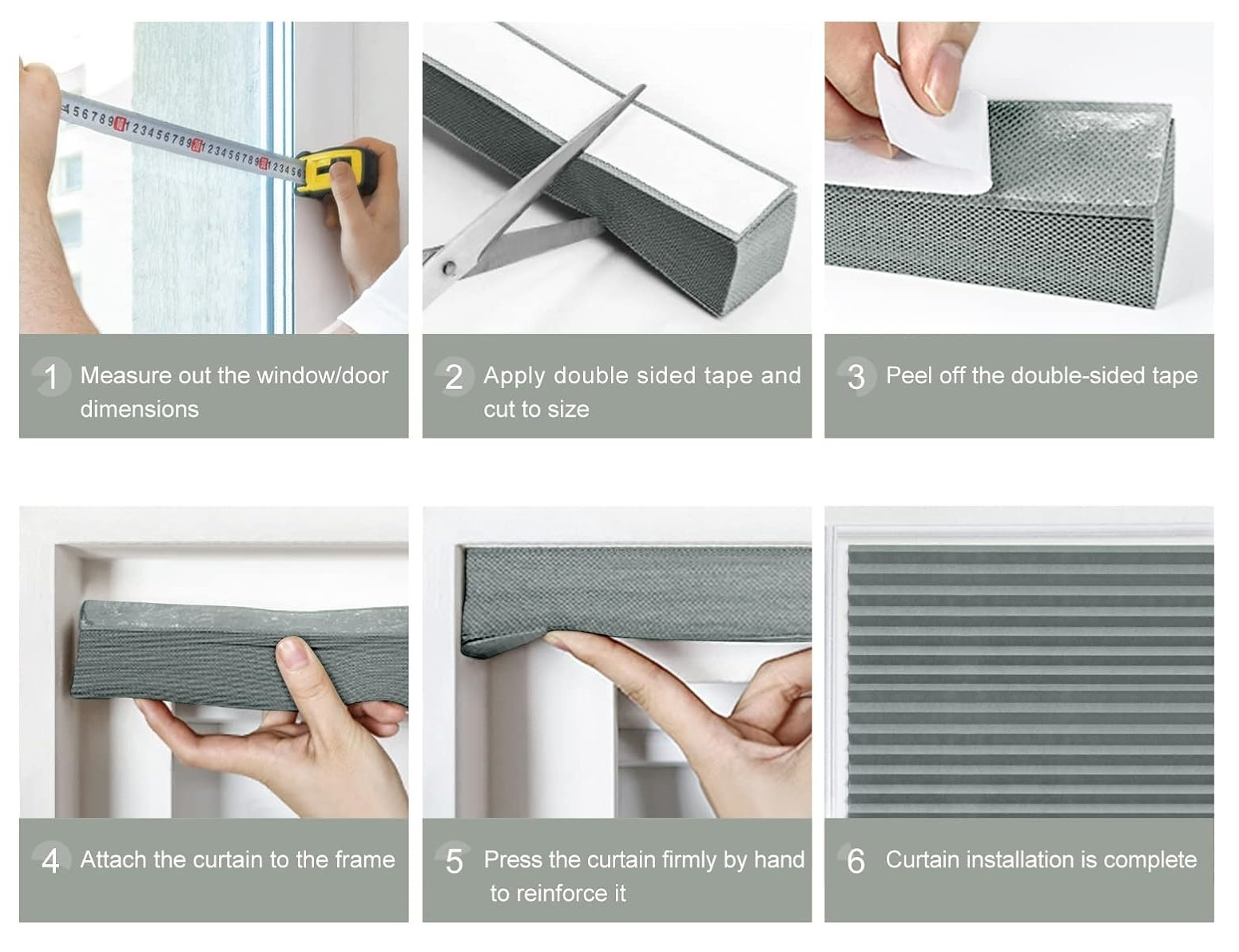 1 Measure out the window/door dimensions

2 Apply double sided tape and cut to size

3 Peel off the double-sided tape

4 Attach the curtain to the frame

5 Press the curtain firmly by hand to reinforce it

6 Curtain installation is complete