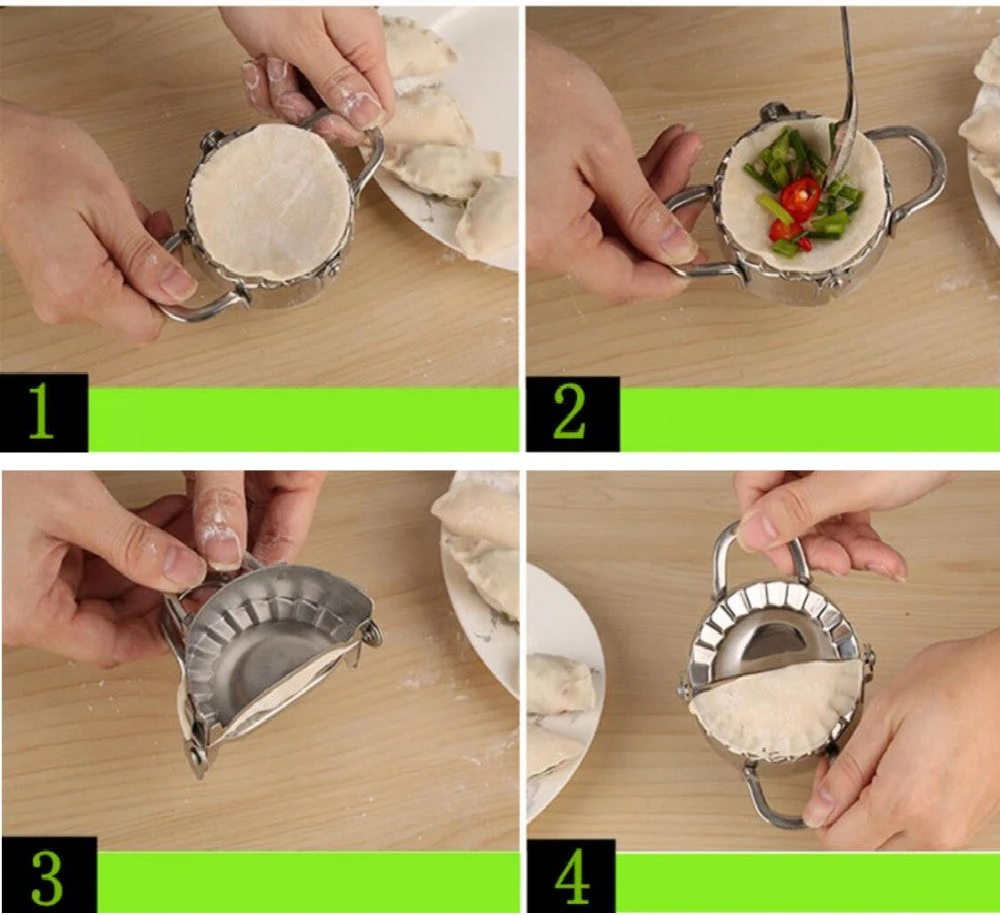 1

2

3

4