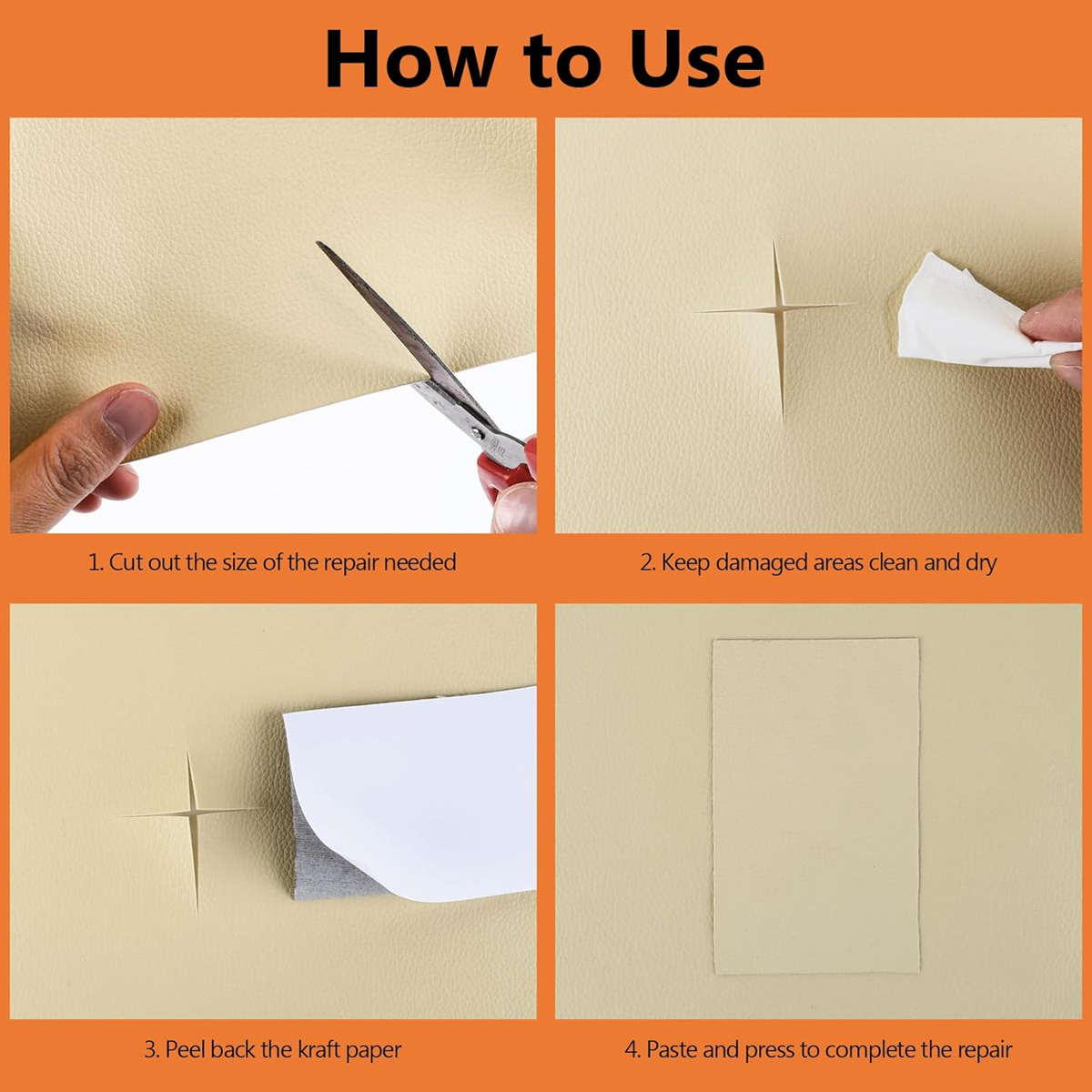 How to Use

1. Cut out the size of the repair needed

2. Keep damaged areas clean and dry

3. Peel back the kraft paper

4. Paste and press to complete the repair