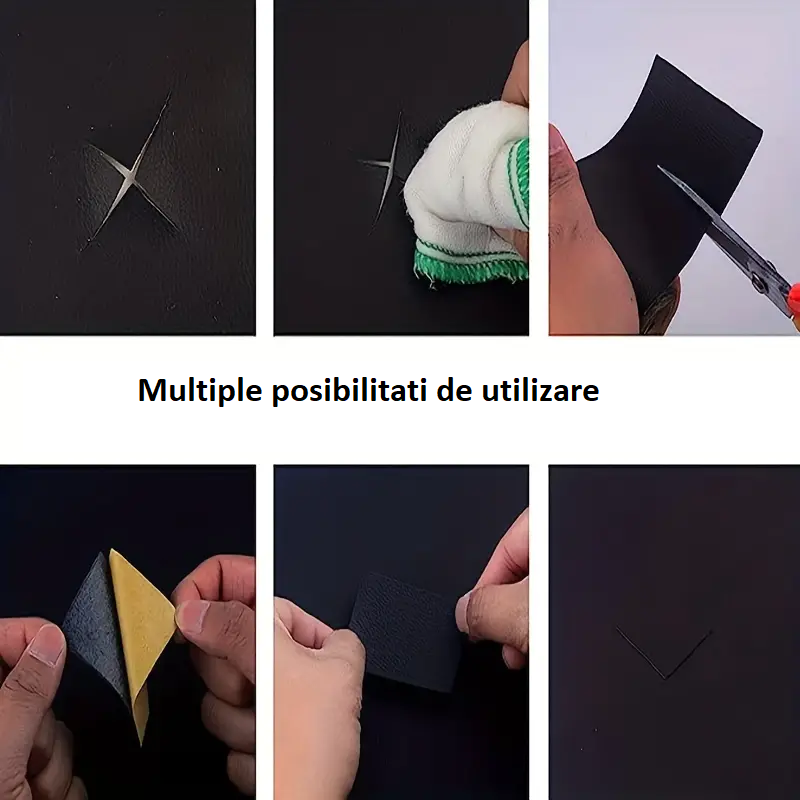 Multiple posibilitati de utilizare