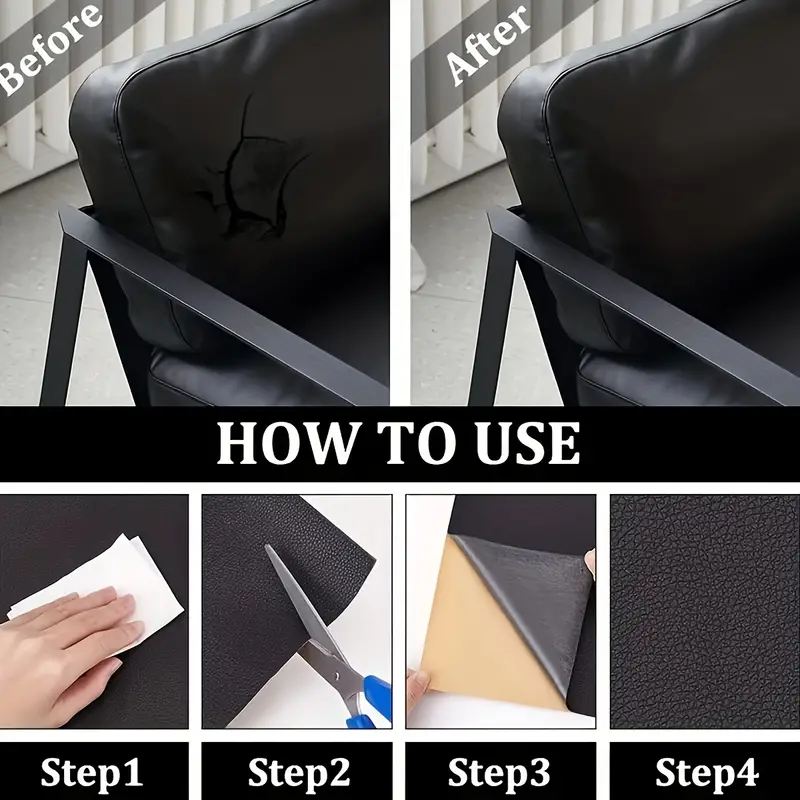 Before

After

HOW TO USE

Step1

Step2

Step3

Step4