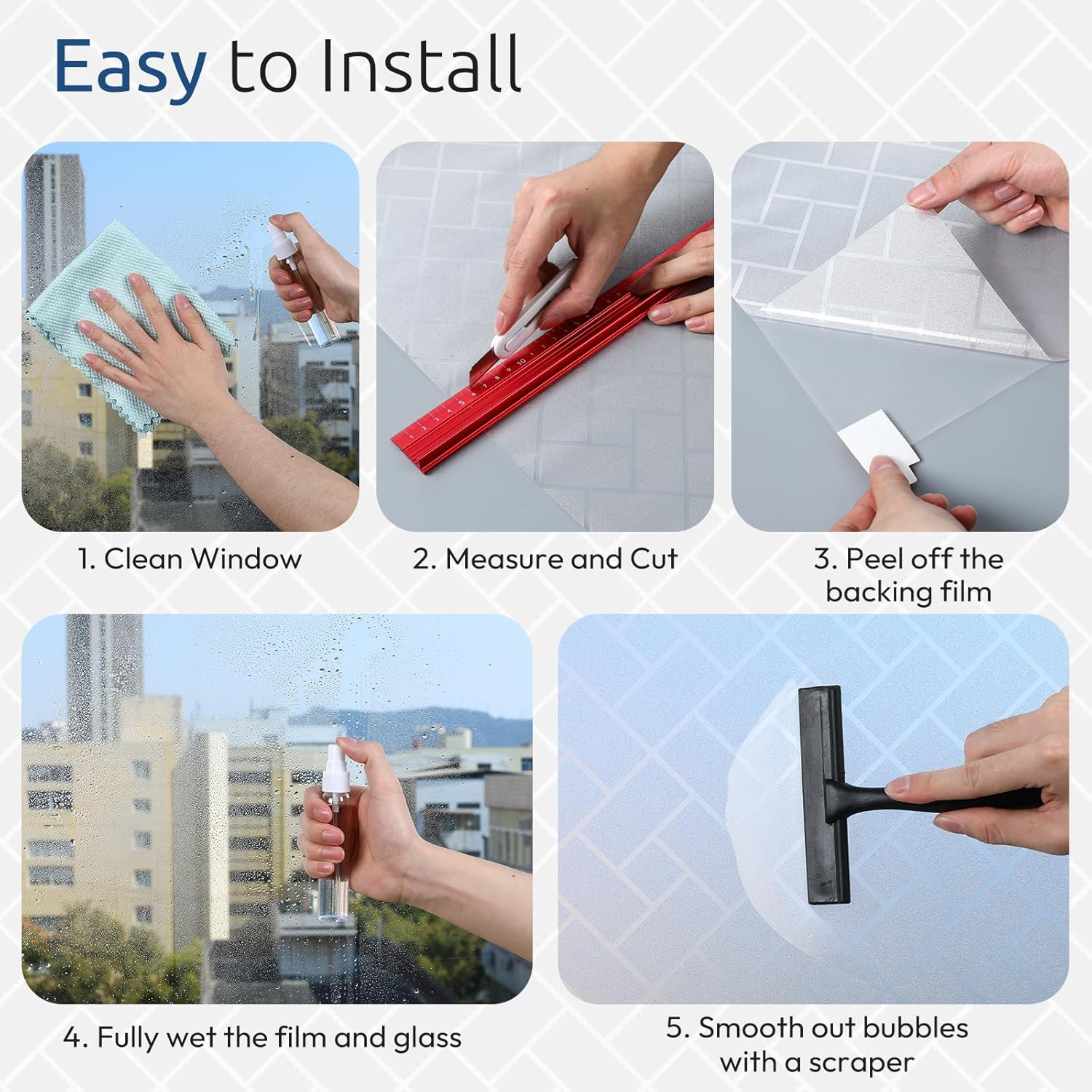 Easy to Install

1. Clean Window

2. Measure and Cut

3. Peel off the backing film

4. Fully wet the film and glass

5. Smooth out bubbles with a scraper