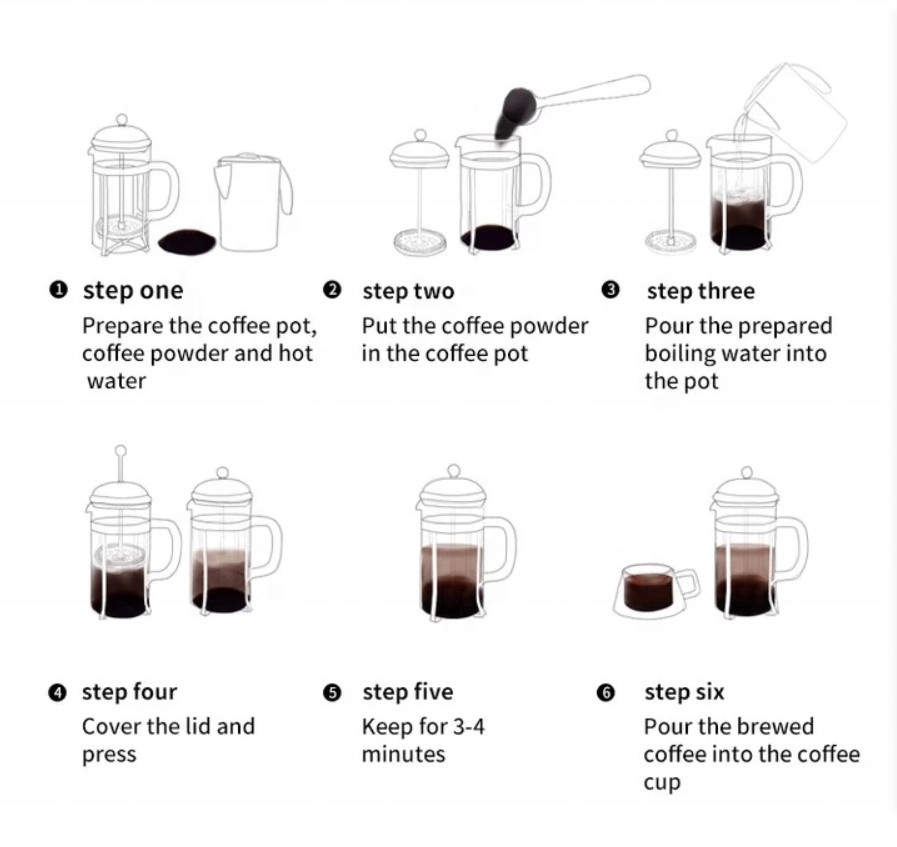 ❶ step one
Prepare the coffee pot, coffee powder and hot water

❷ step two
Put the coffee powder in the coffee pot

❸ step three
Pour the prepared boiling water into the pot

❹ step four
Cover the lid and press

❺ step five
Keep for 3-4 minutes

❻ step six
Pour the brewed coffee into the coffee cup