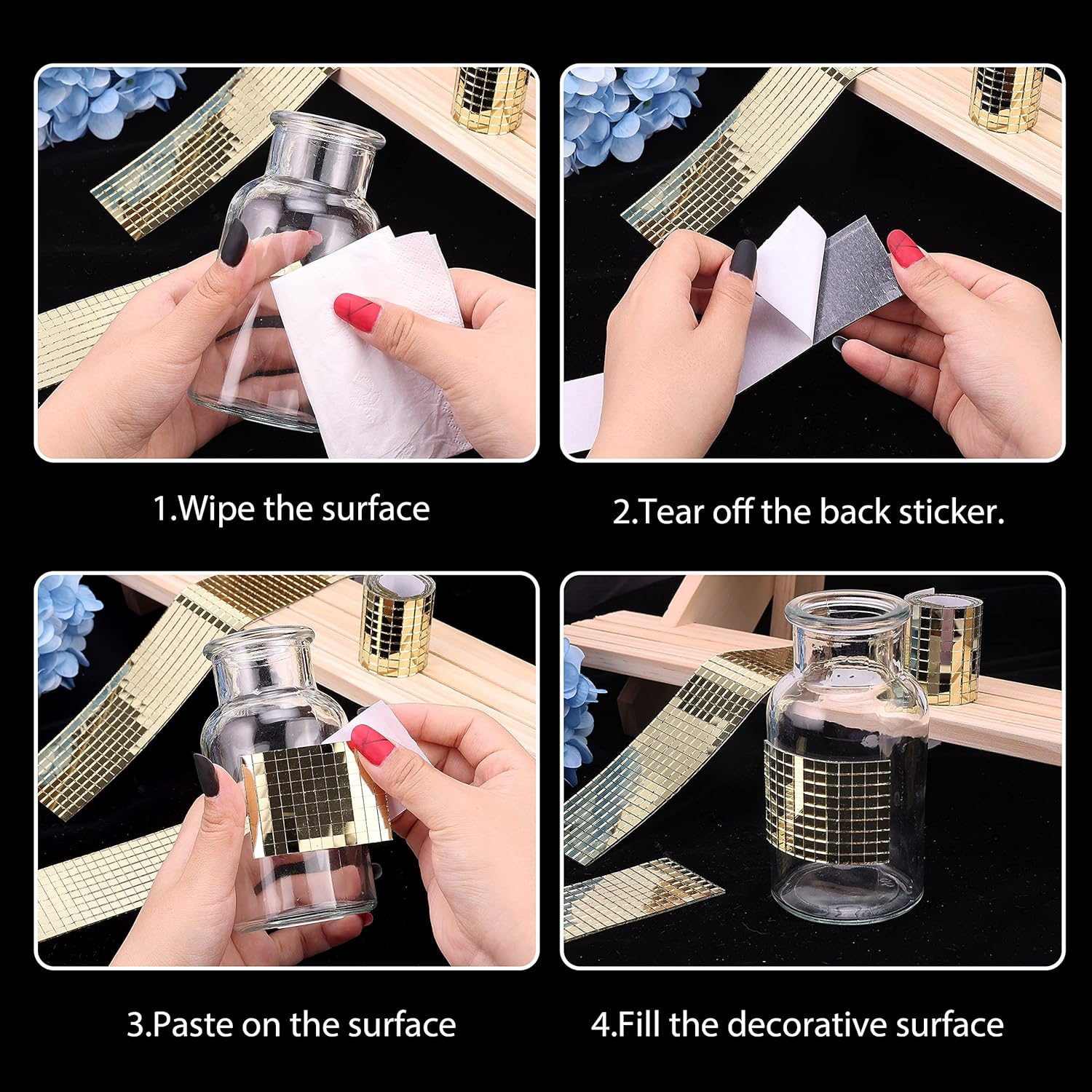 1.Wipe the surface

2.Tear off the back sticker.

3.Paste on the surface

4.Fill the decorative surface