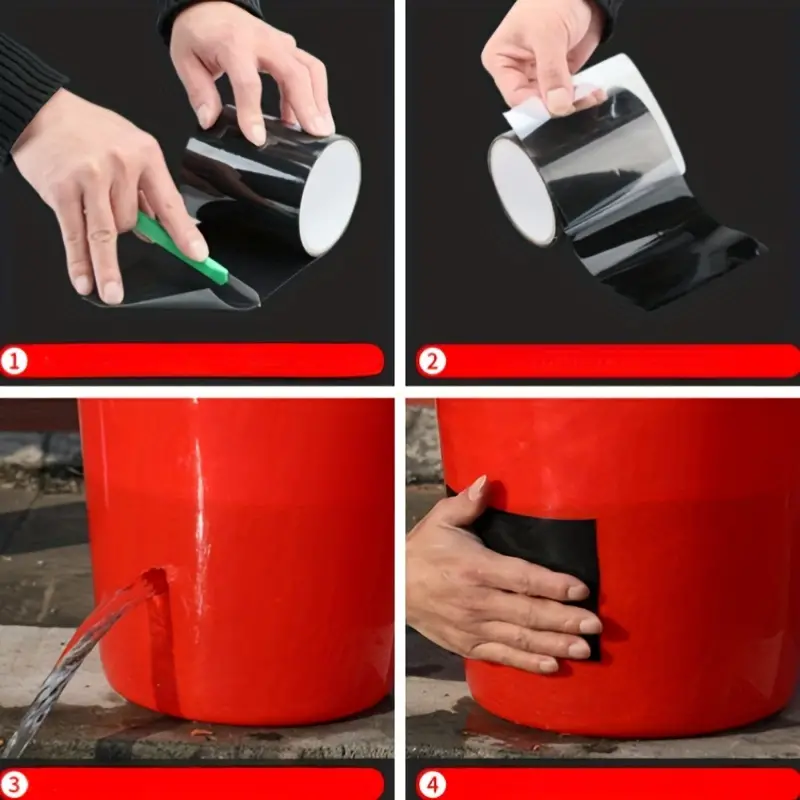 1

2

3

4