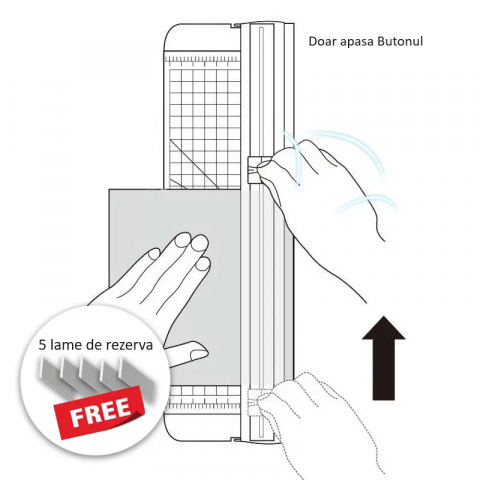 Doar apasa Butonul

5 lame de rezerva

FREE