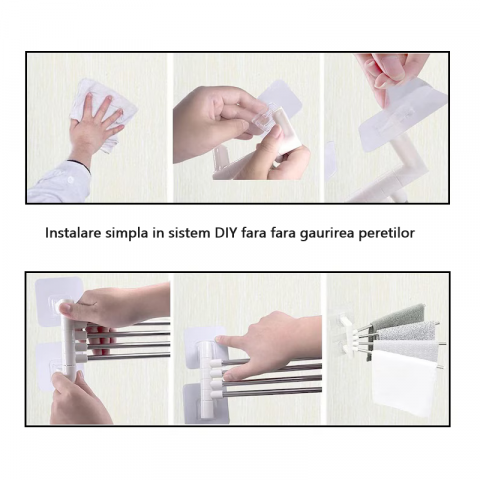 Instalare simpla in sistem DIY fara fara gaurirea peretilor