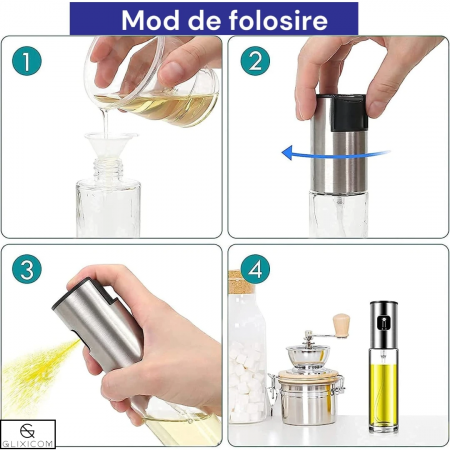 Mod de folosire

1

2

3

4

GLIXICOM