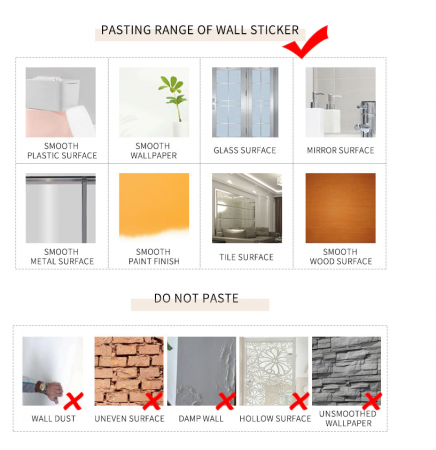 PASTING RANGE OF WALL STICKER

SMOOTH PLASTIC SURFACE

SMOOTH WALLPAPER

GLASS SURFACE

MIRROR SURFACE

SMOOTH METAL SURFACE

SMOOTH PAINT FINISH

TILE SURFACE

SMOOTH WOOD SURFACE

DO NOT PASTE

WALL DUST

UNEVEN SURFACE

DAMP WALL

HOLLOW SURFACE

UNSMOOTHED WALLPAPER