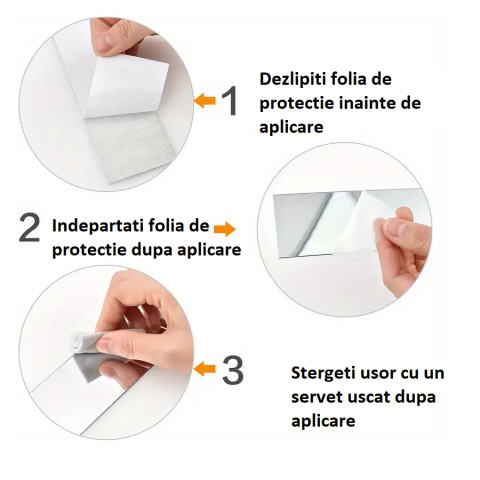 1

Dezlipiti folia de protectie inainte de aplicare

2

Indepartati folia de protectie dupa aplicare

3

Stergeti usor cu un servet uscat dupa aplicare