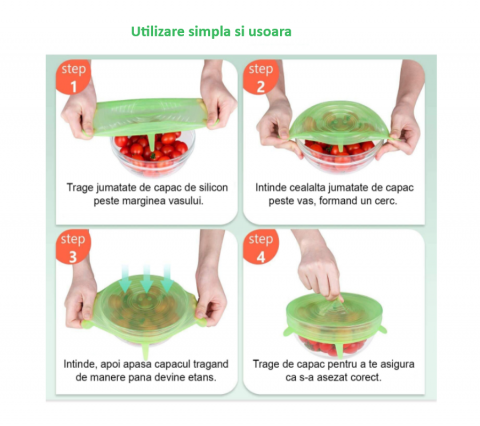 Utilizare simpla si usoara

step 1

Trage jumatate de capac de silicon peste marginea vasului.

step 2

Intinde cealalta jumatate de capac peste vas, formand un cerc.

step 3

Intinde, apoi apasa capacul tragand de manere pana devine etans.

step 4

Trage de capac pentru a te asigura ca s-a asezat corect.