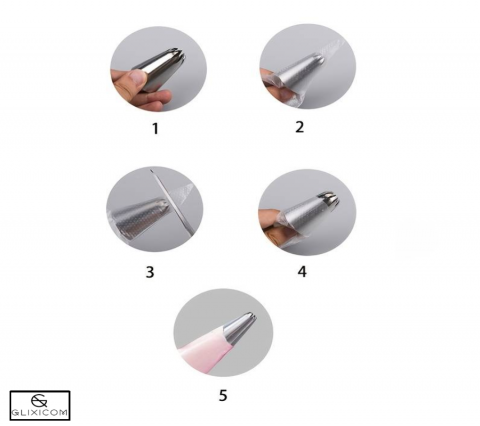 1

2

3

4

5

GLIXICOM