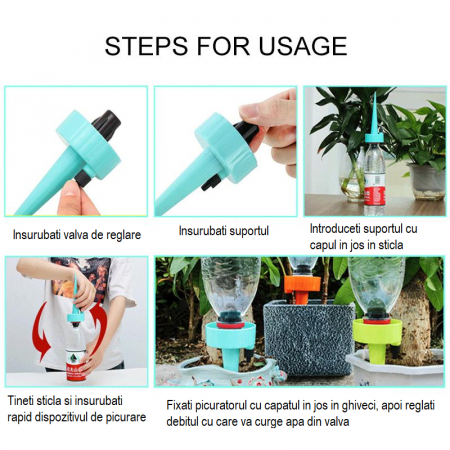 STEPS FOR USAGE

Insurubati valva de reglare

Insurubati suportul

Introduceti suportul cu capul in jos in sticla

Tineti sticla si insurubati rapid dispozitivul de picurare

Fixati picuratorul cu capatul in jos in ghiveci, apoi reglati debitul cu care va curge apa din valva