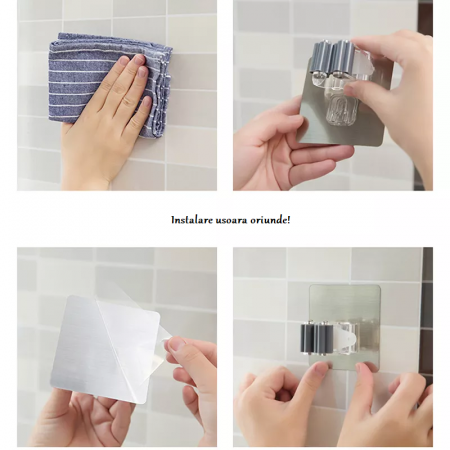 Instalare usoara oriunde!