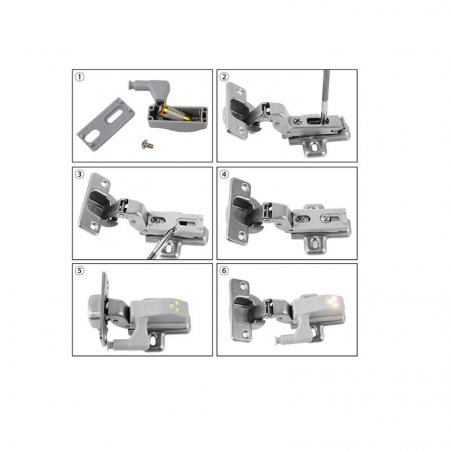 ①
②
③
④
⑤
⑥