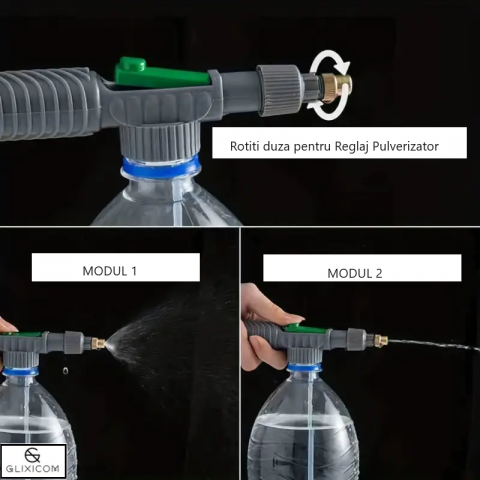 Rotiti duza pentru Reglaj Pulverizator

MODUL 1

MODUL 2

GLIXICOM