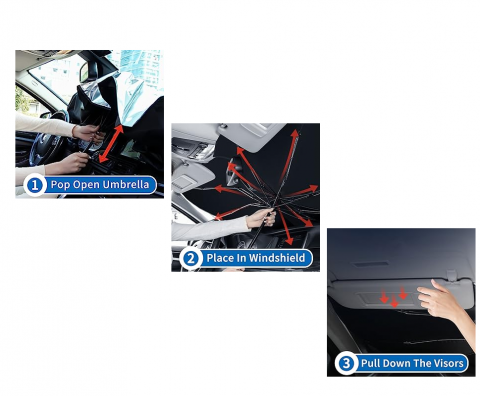 1 Pop Open Umbrella

2 Place In Windshield

3 Pull Down The Visors