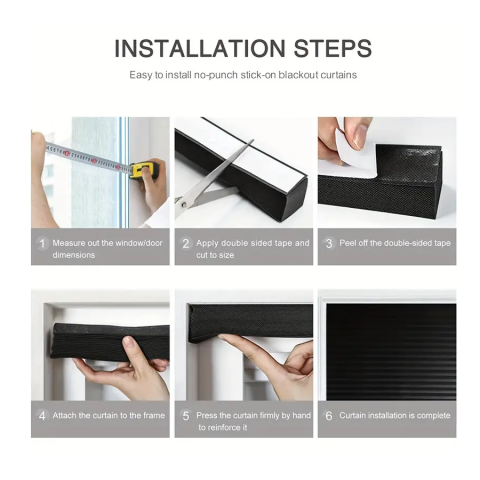 INSTALLATION STEPS

Easy to install no-punch stick-on blackout curtains

1 Measure out the window/door dimensions

2 Apply double sided tape and cut to size

3 Peel off the double-sided tape

4 Attach the curtain to the frame

5 Press the curtain firmly by hand to reinforce it

6 Curtain installation is complete