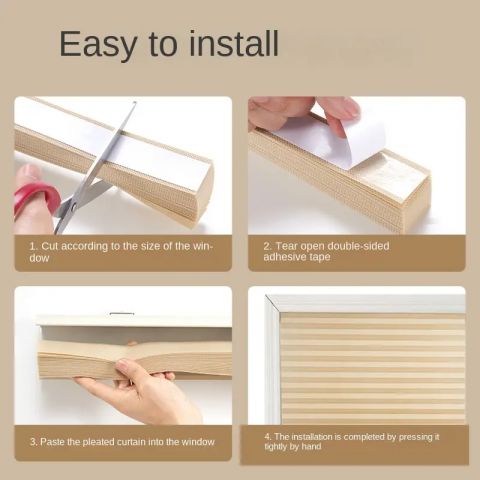 Easy to install

1. Cut according to the size of the window

2. Tear open double-sided adhesive tape

3. Paste the pleated curtain into the window

4. The installation is completed by pressing it tightly by hand