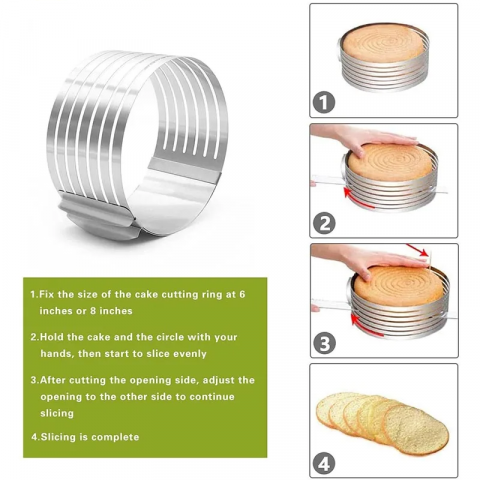 1.Fix the size of the cake cutting ring at 6 inches or 8 inches

2.Hold the cake and the circle with your hands, then start to slice evenly

3.After cutting the opening side, adjust the opening to the other side to continue slicing

4.Slicing is complete

1

2

3

4