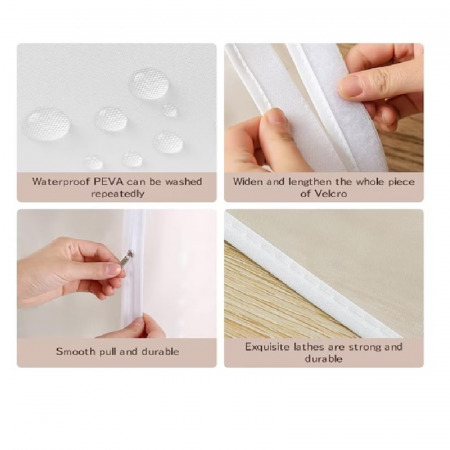 Waterproof PEVA can be washed repeatedly

Widen and lengthen the whole piece of Velcro

Smooth pull and durable

Exquisite lathes are strong and durable