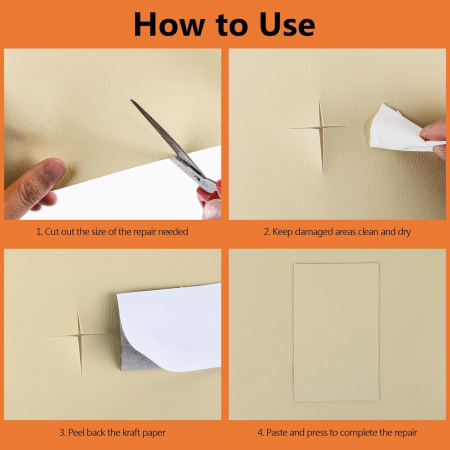 How to Use

1. Cut out the size of the repair needed

2. Keep damaged areas clean and dry

3. Peel back the kraft paper

4. Paste and press to complete the repair