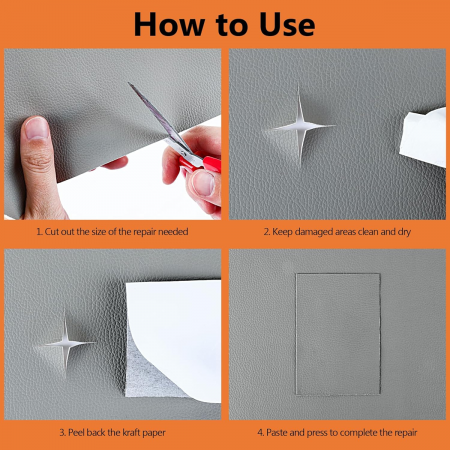 How to Use

1. Cut out the size of the repair needed

2. Keep damaged areas clean and dry

3. Peel back the kraft paper

4. Paste and press to complete the repair